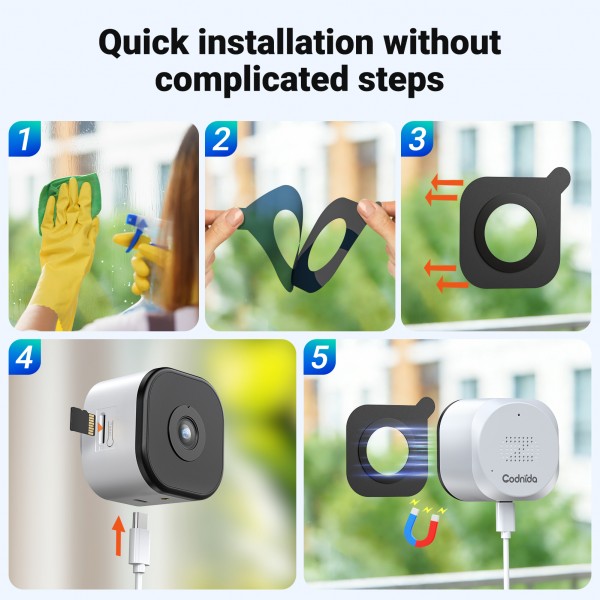 Quick installation without complicated steps

1

2

3

4

5

Codnida